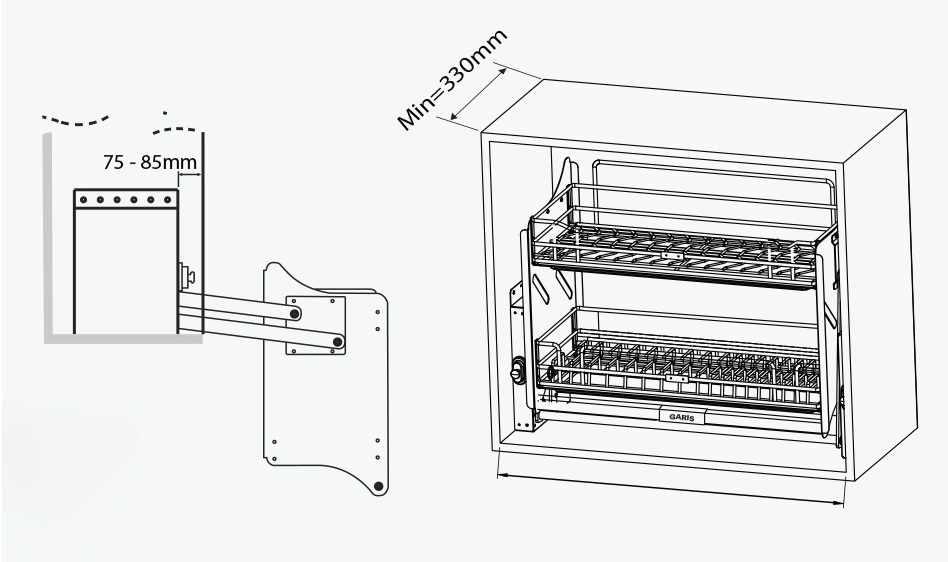 75 - 85mm

Min=330mm

GARIS