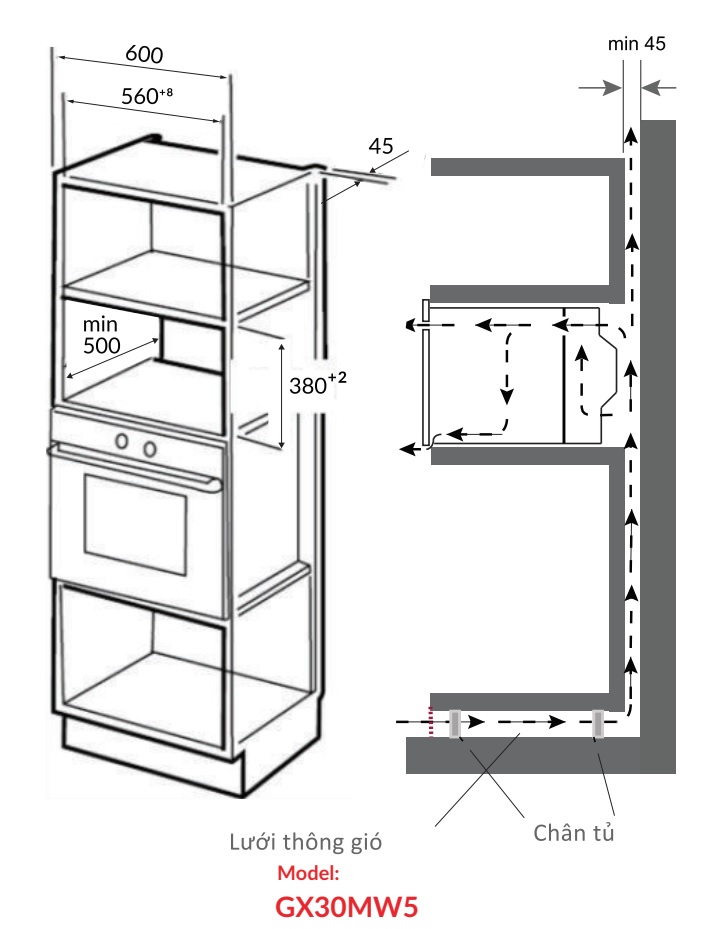 600

$560^{+8}$

45

min 500

$380^{+2}$

min 45

Lưới thông gió

Chân tủ

Model:

GX30MW5