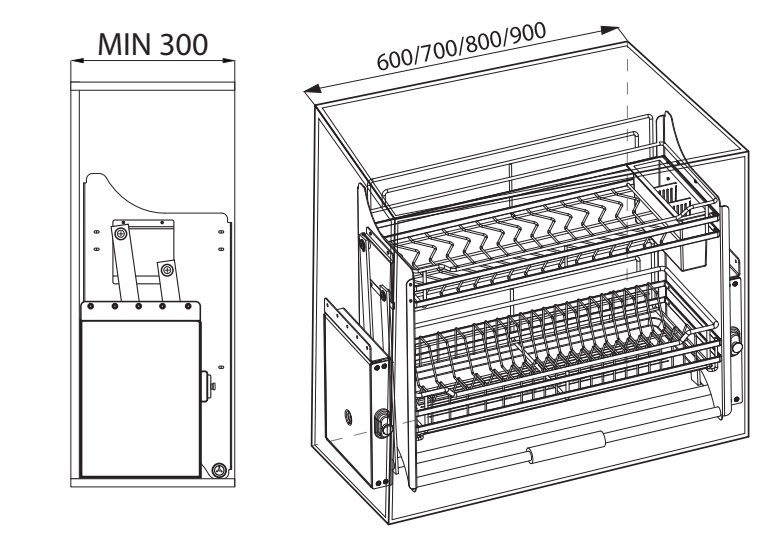 MIN 300

600/700/800/900