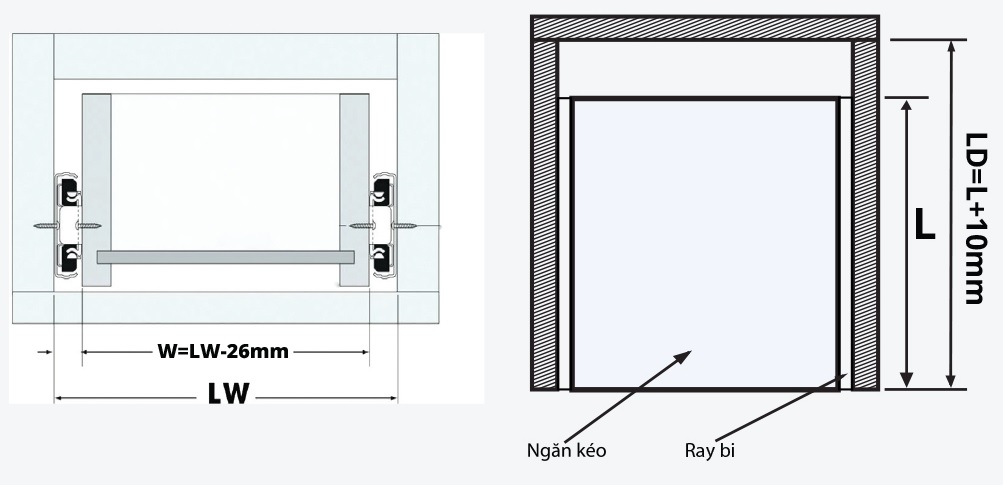 W=LW-26mm

LW

L

LD=L+10mm

Ngăn kéo

Ray bi