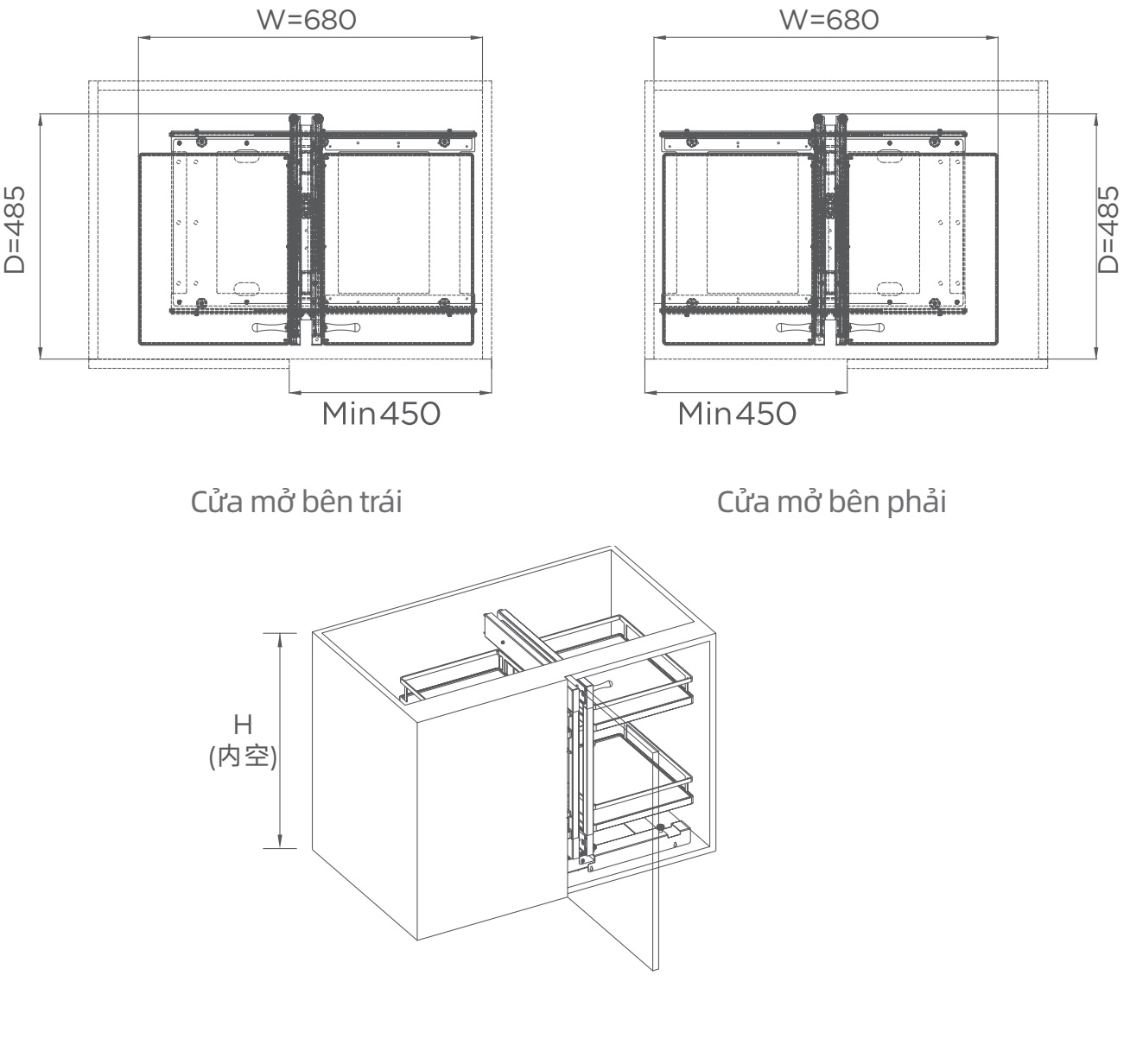 W=680

D=485

Min450

Cửa mở bên trái

W=680

D=485

Min450

Cửa mở bên phải

H
(内空)