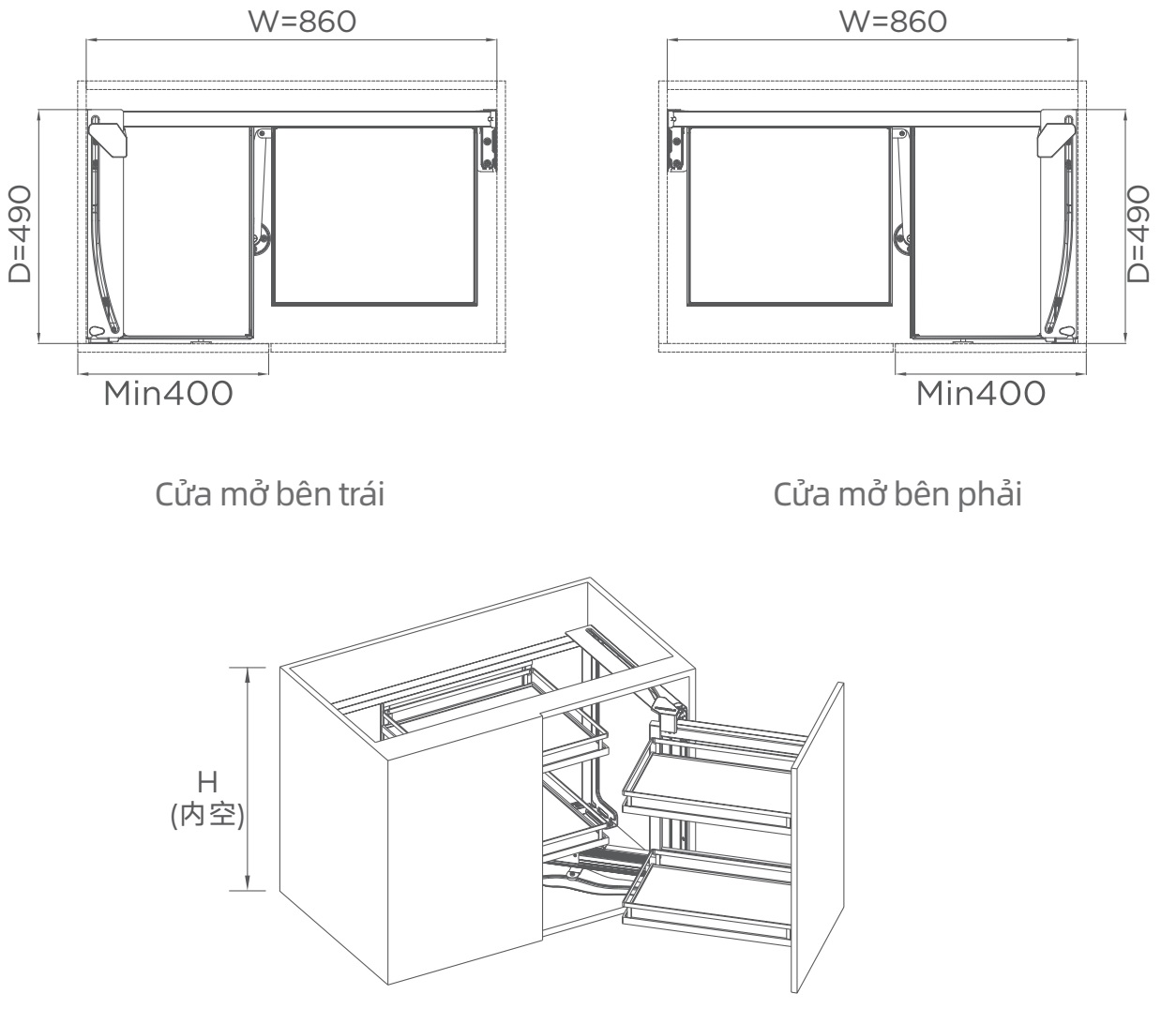 W=860

D=490

Min400

Cửa mở bên trái

W=860

D=490

Min400

Cửa mở bên phải

H
(内空)