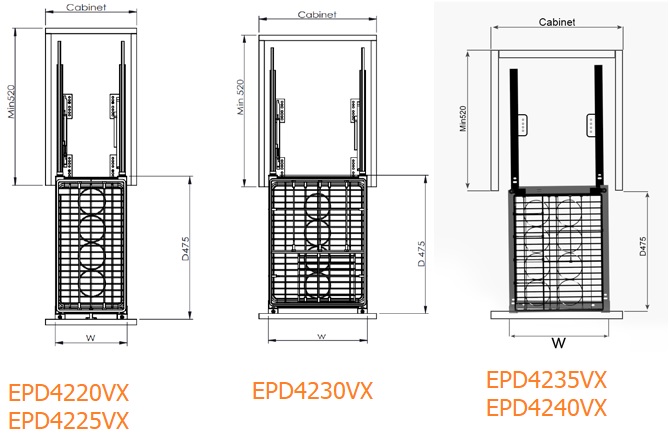 Cabinet
Min520
D475
W
EPD4220VX
EPD4225VX

Cabinet
Min 520
D 475
W
EPD4230VX

Cabinet
Min520
D475
W
EPD4235VX
EPD4240VX