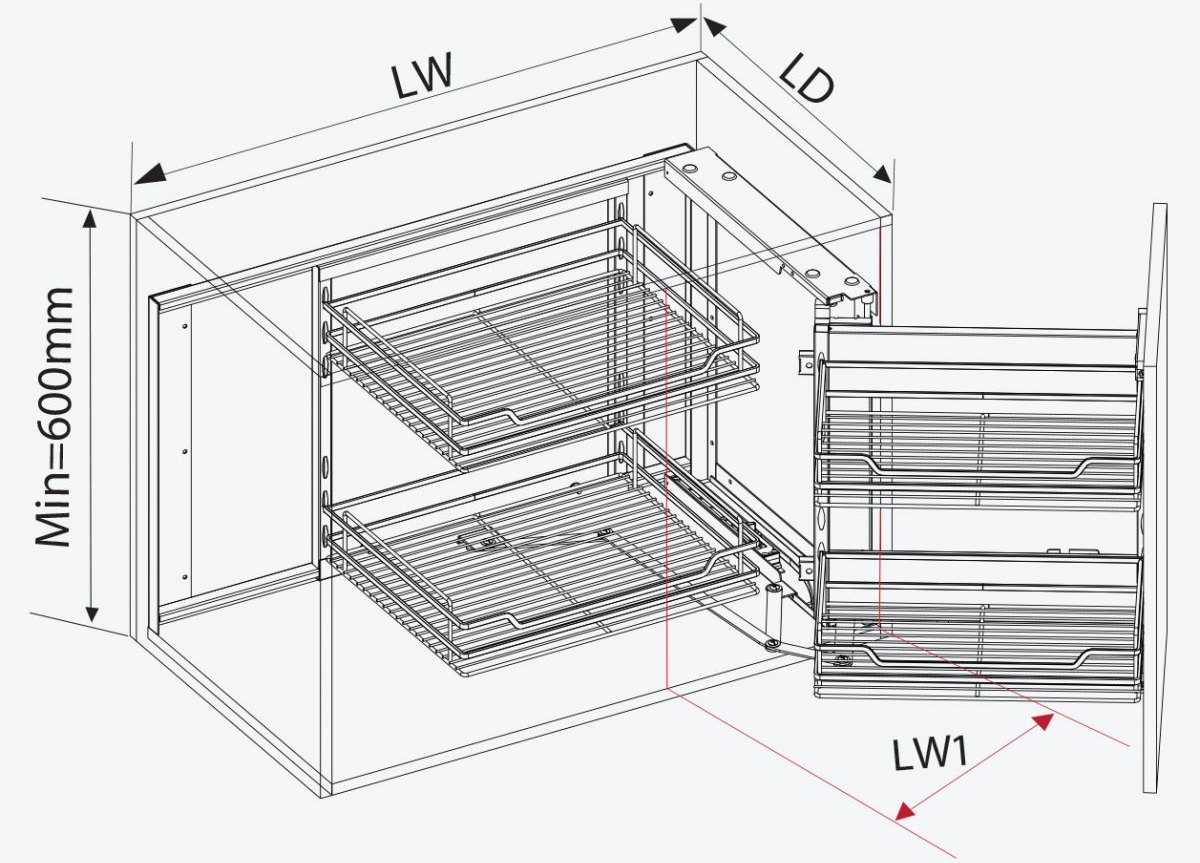 LW

LD

Min=600mm

LW1