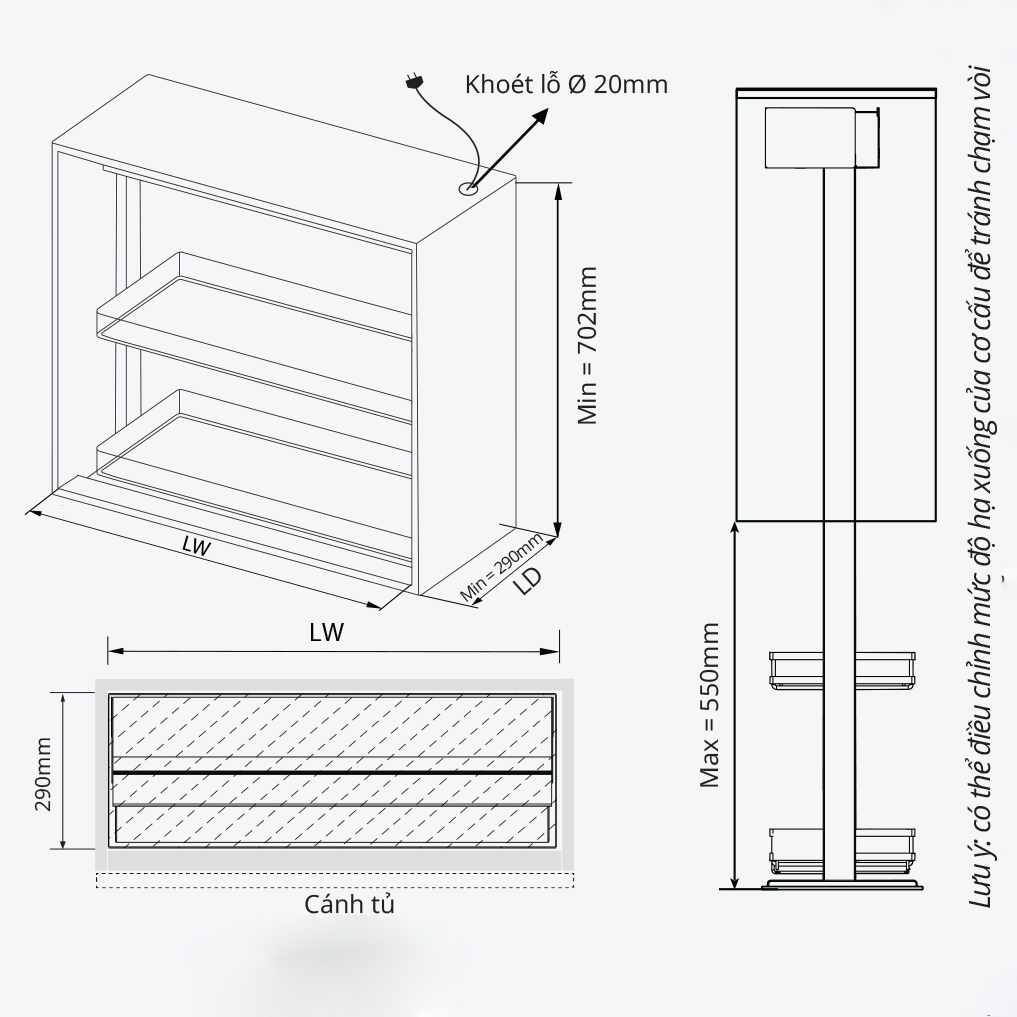 Khoét lỗ Ø 20mm

Min = 702mm

LW

Min = 290mm

LD

LW

290mm

Cánh tủ

Max = 550mm

Lưu ý: có thể điều chỉnh mức độ hạ xuống của cơ cấu để tránh chạm vòi