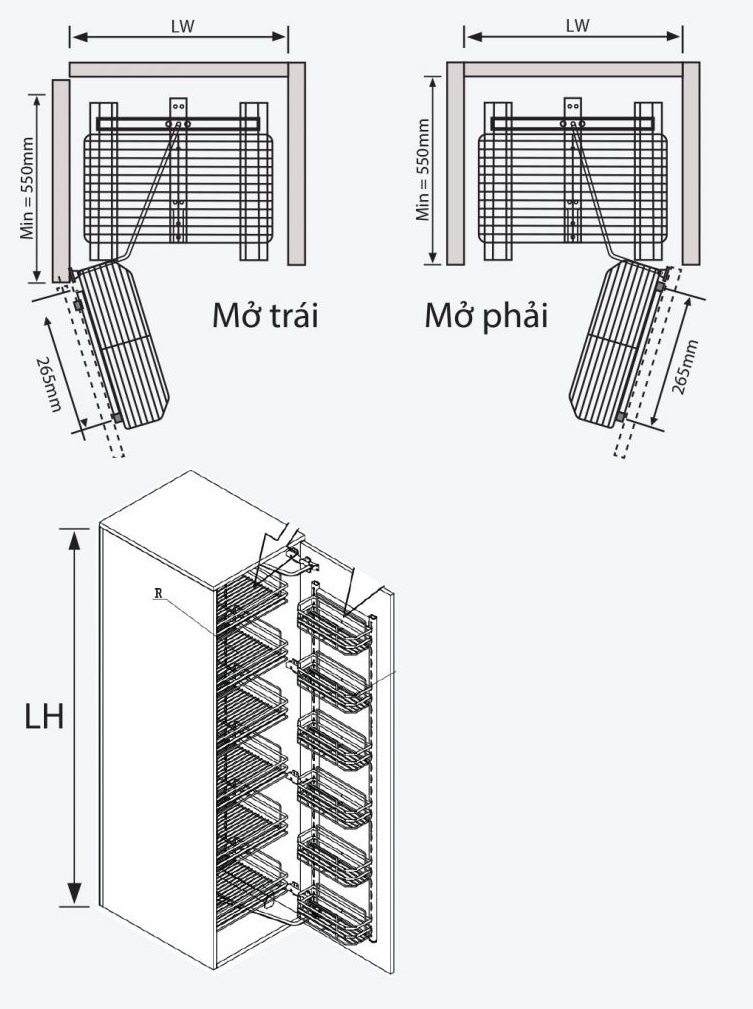 LW

Min = 550mm

265mm

Mở trái

LW

Min = 550mm

265mm

Mở phải

R

LH