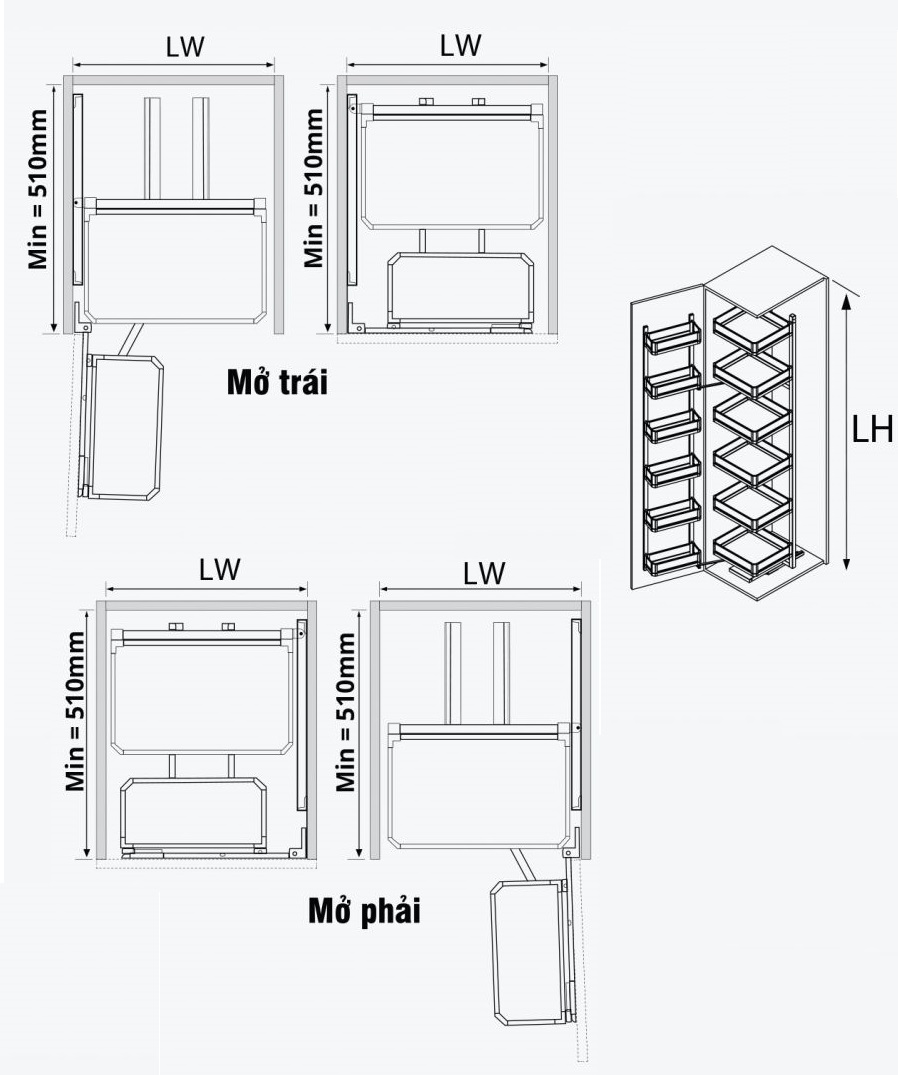 LW

Min = 510mm

LW

Min = 510mm

Mở trái

LH

LW

Min = 510mm

LW

Min = 510mm

Mở phải