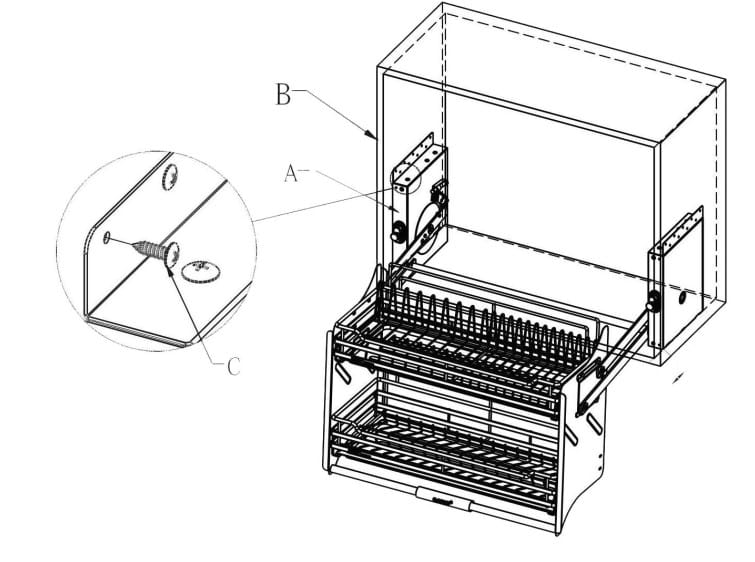 B
A
C