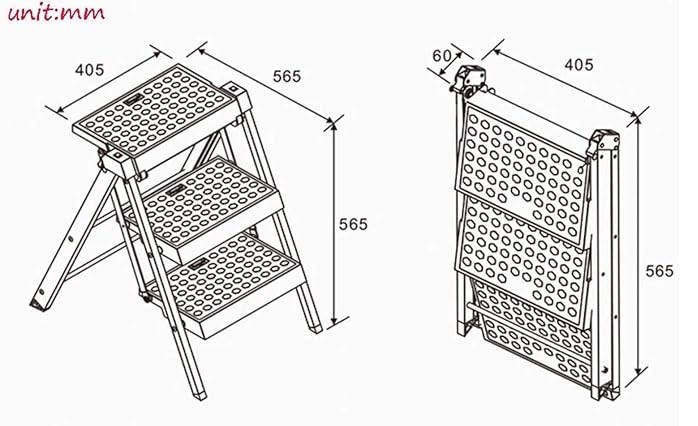 unit:mm

405

565

565

60

405

565